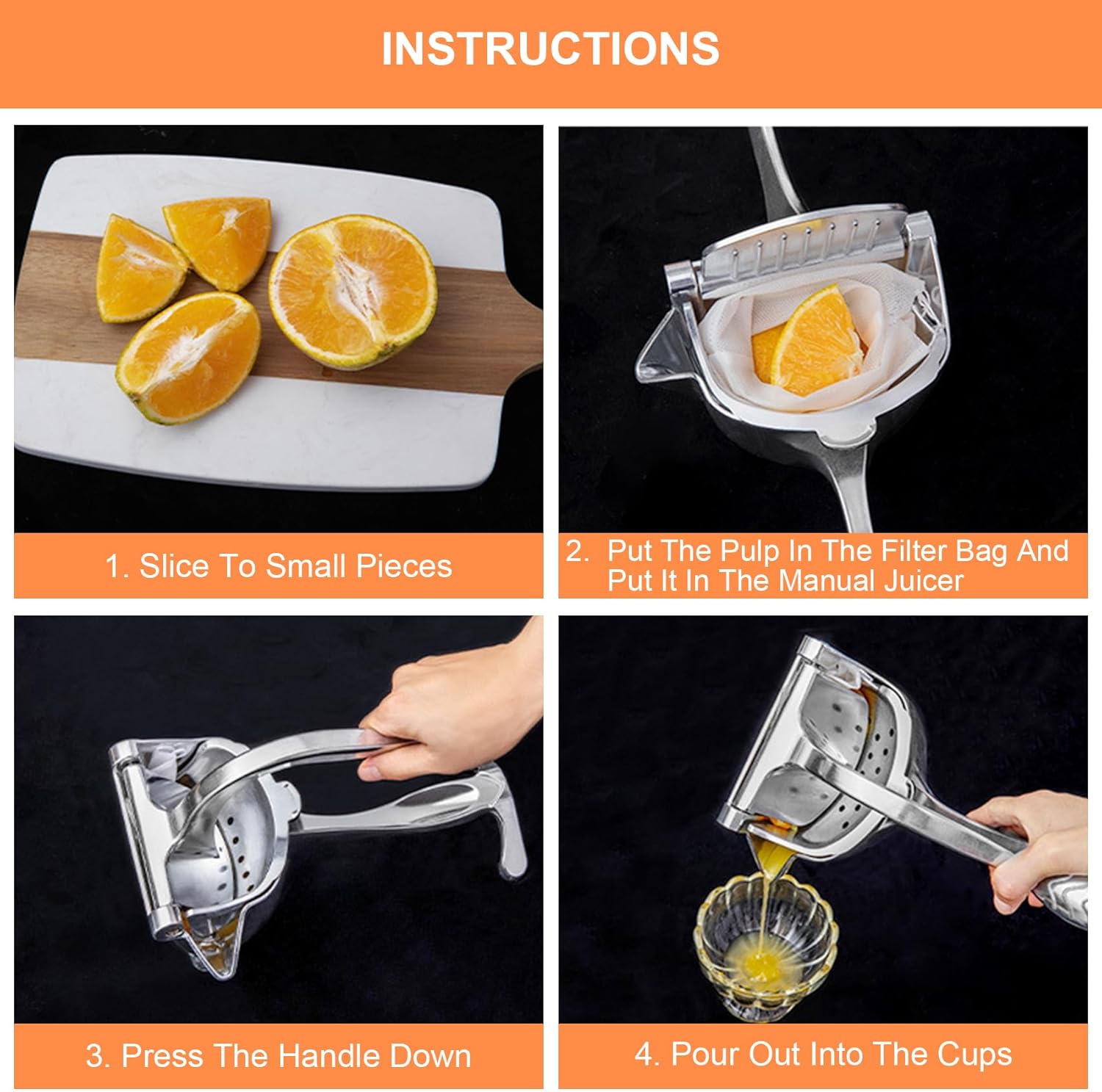 INSTRUCTIONS

1. Slice To Small Pieces

2. Put The Pulp In The Filter Bag And Put It In The Manual Juicer

3. Press The Handle Down

4. Pour Out Into The Cups